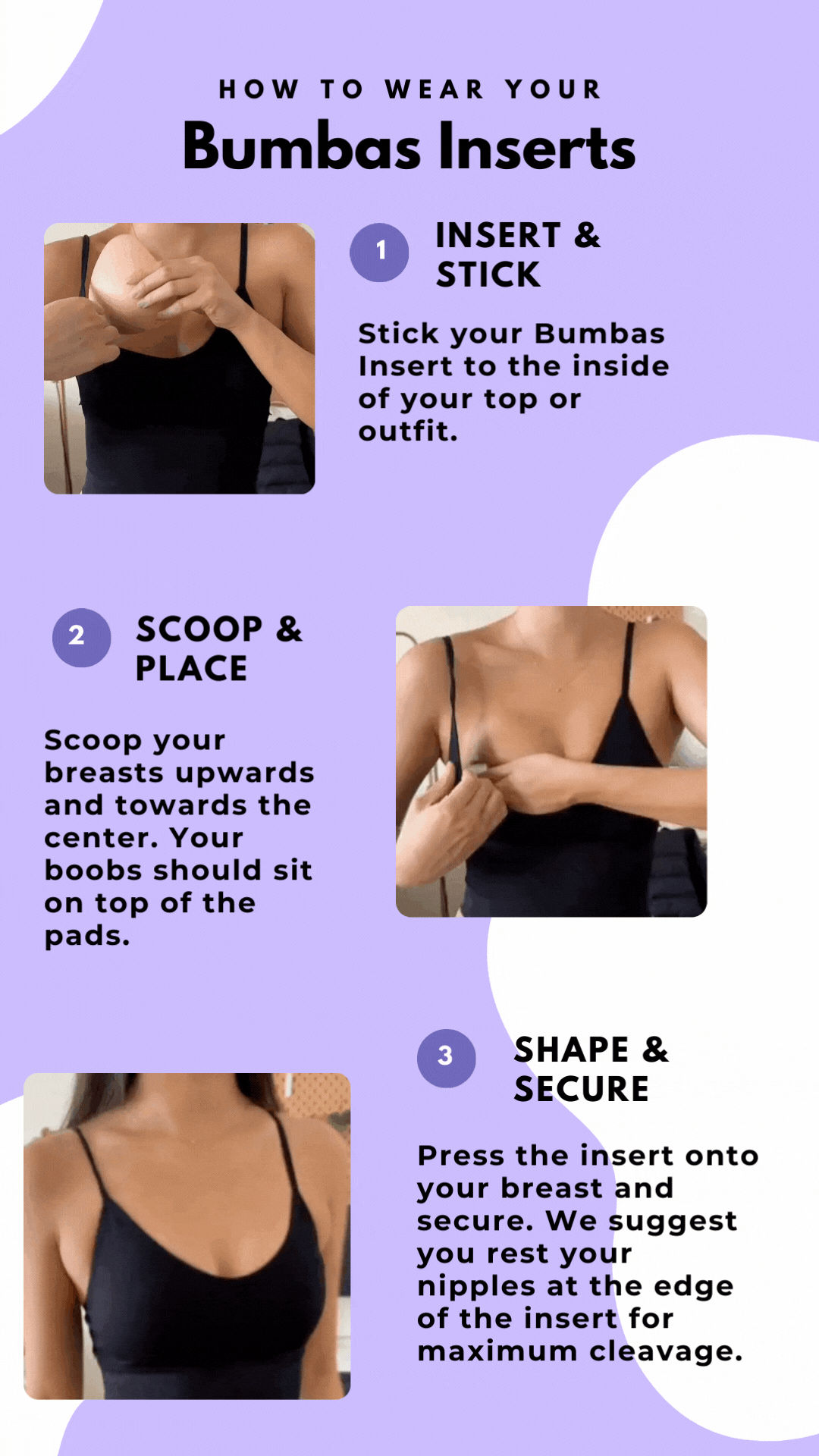 HOW TO WEAR YOUR
Bumbas Inserts

1 INSERT & STICK

Stick your Bumbas Insert to the inside of your top or outfit.

2 SCOOP & PLACE

Scoop your breasts upwards and towards the center. Your boobs should sit on top of the pads.

3 SHAPE & SECURE

Press the insert onto your breast and secure. We suggest you rest your nipples at the edge of the insert for maximum cleavage.